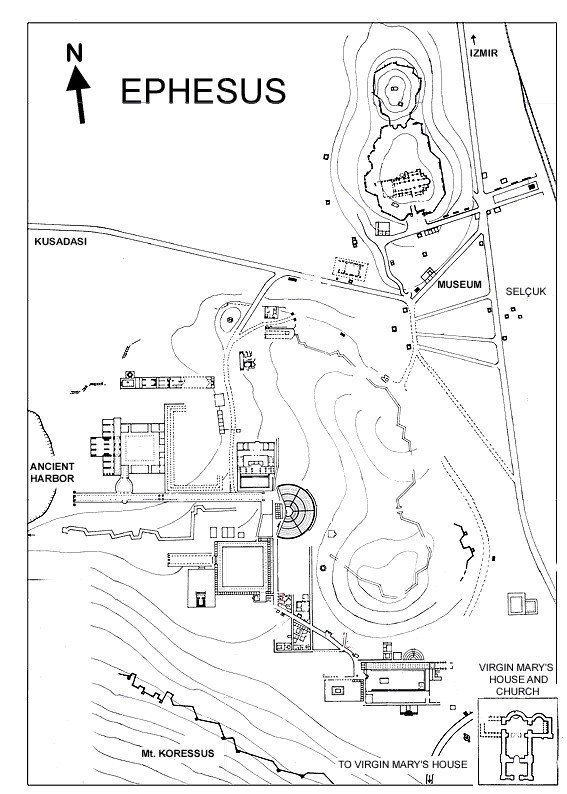 N

EPHESUS

IZMIR

KUSADASI

MUSEUM

SELÇUK

ANCIENT HARBOR

VIRGIN MARY'S HOUSE AND CHURCH

Mt. KORESSUS

TO VIRGIN MARY'S HOUSE